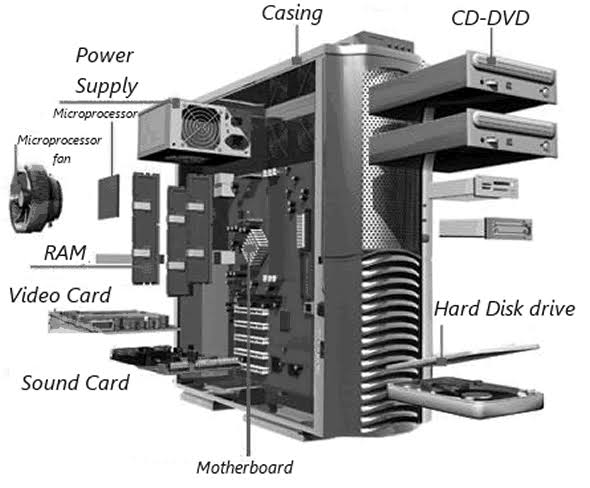 Casing
CD-DVD
Power Supply
Microprocessor
Microprocessor fan
RAM
Video Card
Hard Disk drive
Sound Card
Motherboard