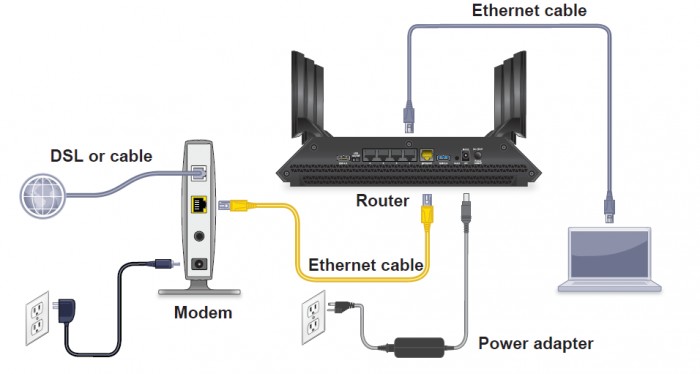 Ethernet cable

DSL or cable

Router

Ethernet cable

Modem

Power adapter